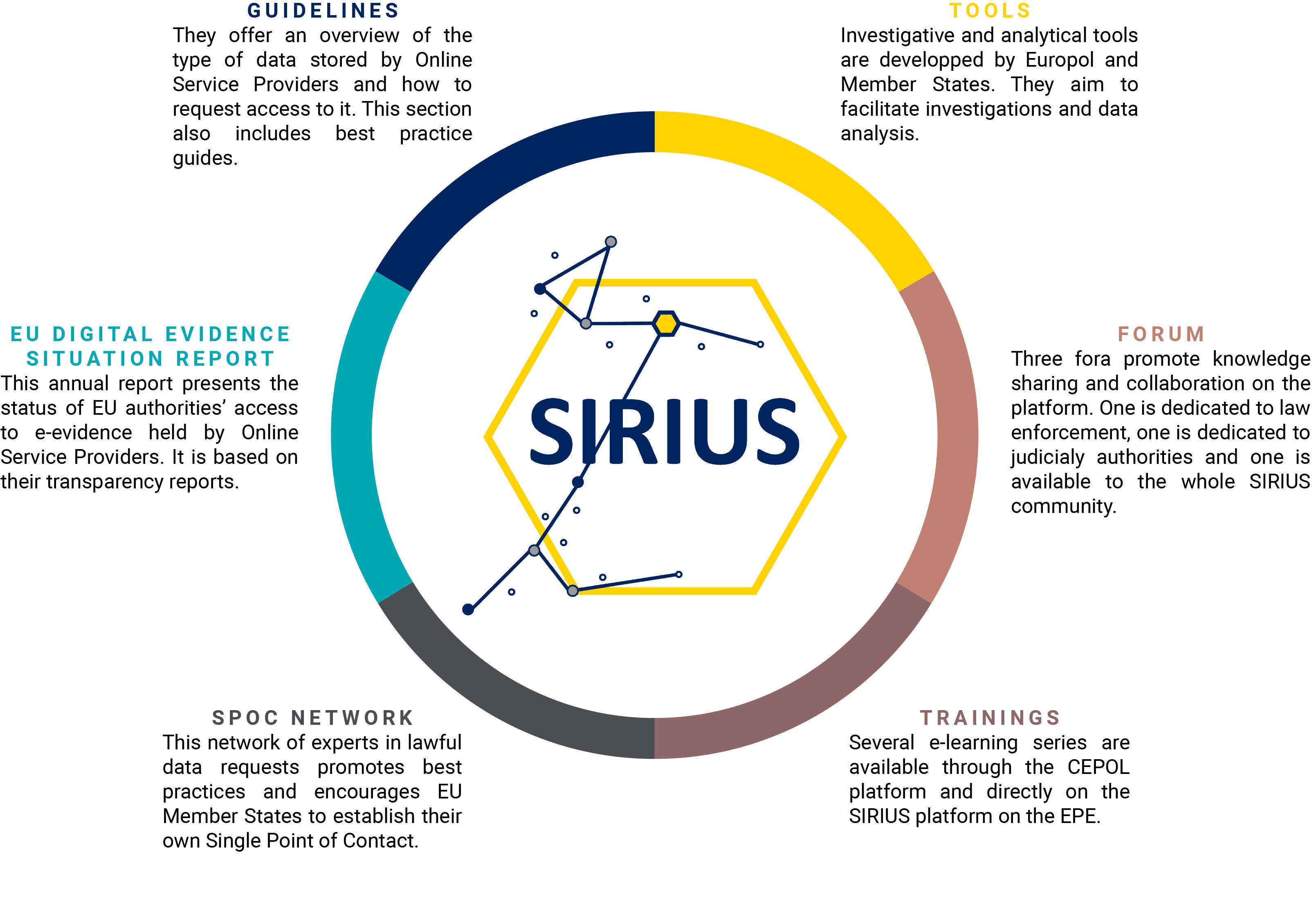 GUIDELINES
They offer an overview of the type of data stored by Online Service Providers and how to request access to it. This section also includes best practice guides.

TOOLS
Investigative and analytical tools are developped by Europol and Member States. They aim to facilitate investigations and data analysis.

EU DIGITAL EVIDENCE SITUATION REPORT
This annual report presents the status of EU authorities' access to e-evidence held by Online Service Providers. It is based on their transparency reports.

SIRIUS

FORUM
Three fora promote knowledge sharing and collaboration on the platform. One is dedicated to law enforcement, one is dedicated to judicialy authorities and one is available to the whole SIRIUS community.

SPOC NETWORK
This network of experts in lawful data requests promotes best practices and encourages EU Member States to establish their own Single Point of Contact.

TRAININGS
Several e-learning series are available through the CEPOL platform and directly on the SIRIUS platform on the EPE.