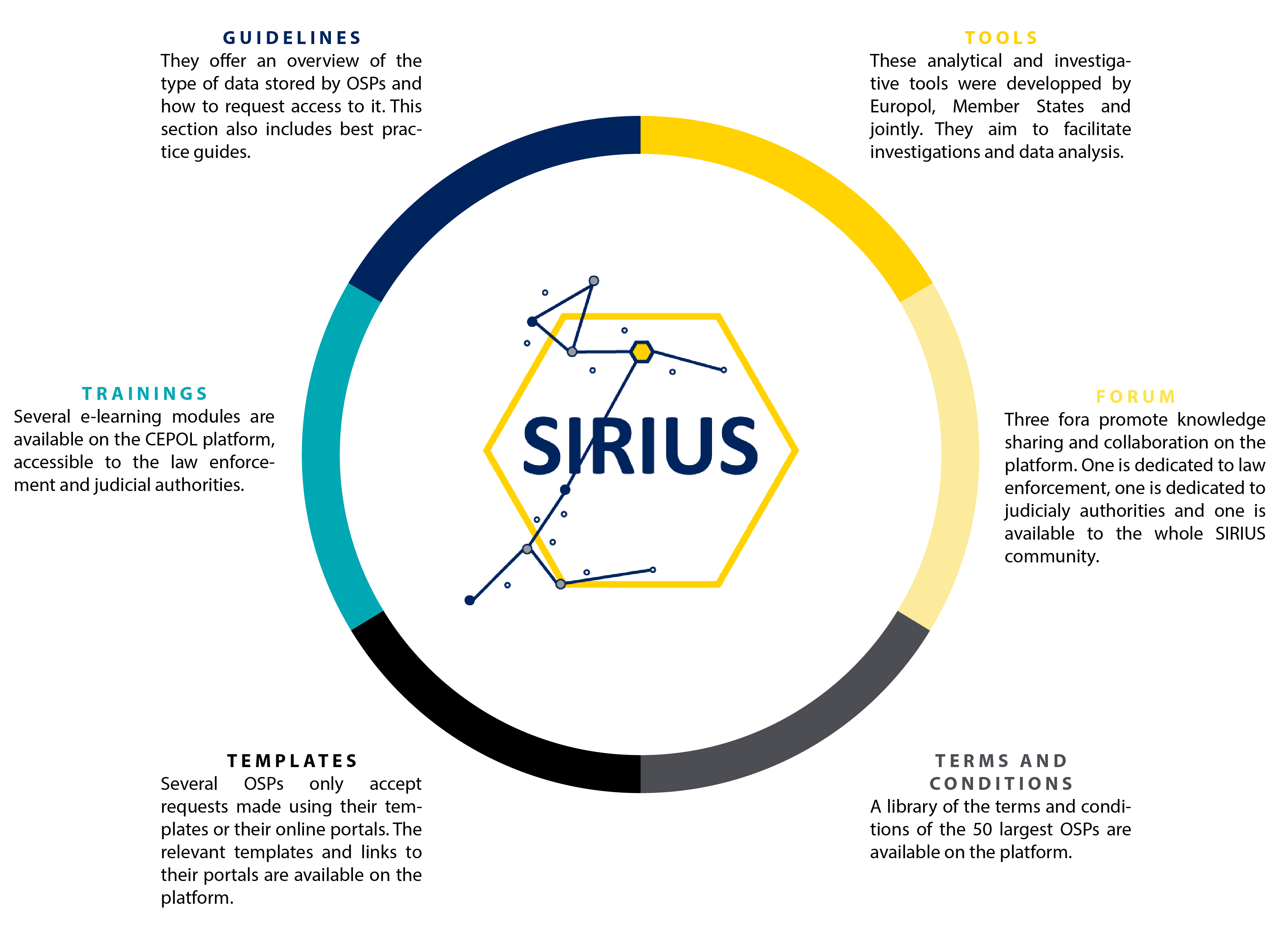 GUIDELINES
They offer an overview of the type of data stored by OSPs and how to request access to it. This section also includes best practice guides.

TOOLS
These analytical and investigative tools were developped by Europol, Member States and jointly. They aim to facilitate investigations and data analysis.

TRAININGS
Several e-learning modules are available on the CEPOL platform, accessible to the law enforcement and judicial authorities.

SIRIUS

FORUM
Three fora promote knowledge sharing and collaboration on the platform. One is dedicated to law enforcement, one is dedicated to judicialy authorities and one is available to the whole SIRIUS community.

TEMPLATES
Several OSPs only accept requests made using their templates or their online portals. The relevant templates and links to their portals are available on the platform.

TERMS AND CONDITIONS
A library of the terms and conditions of the 50 largest OSPs are available on the platform.