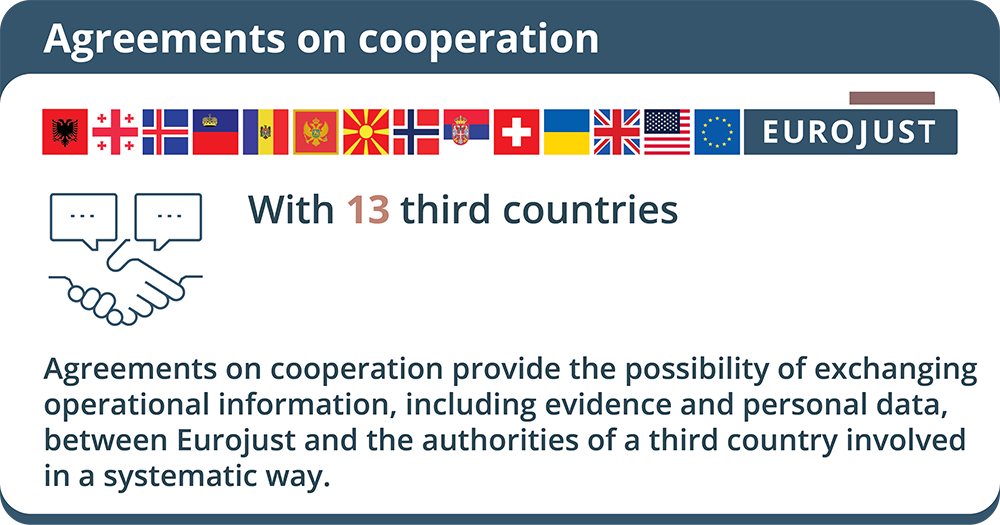 Agreements on cooperation

EUROJUST

With 13 third countries

Agreements on cooperation provide the possibility of exchanging operational information, including evidence and personal data, between Eurojust and the authorities of a third country involved in a systematic way.